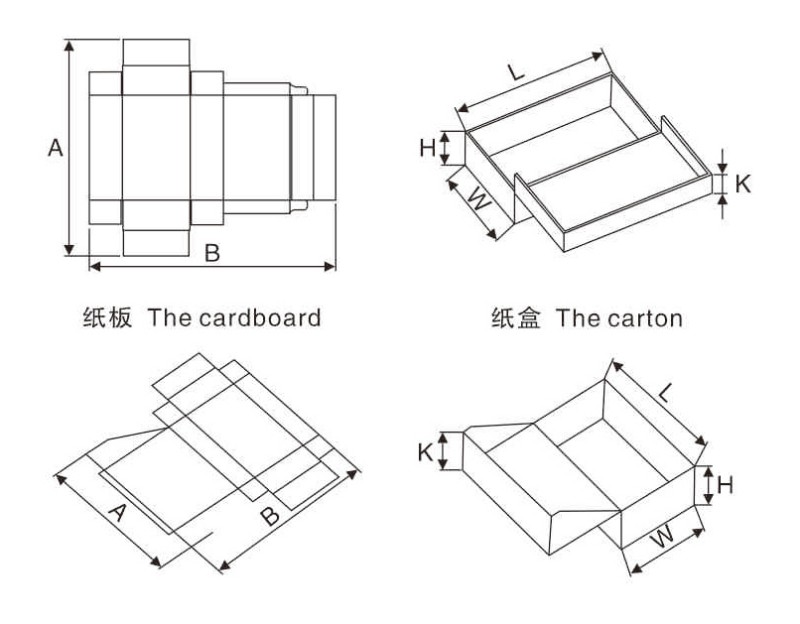 A
B
纸板 The cardboard

L
H
W
K
纸盒 The carton

A
B

K
L
H
W